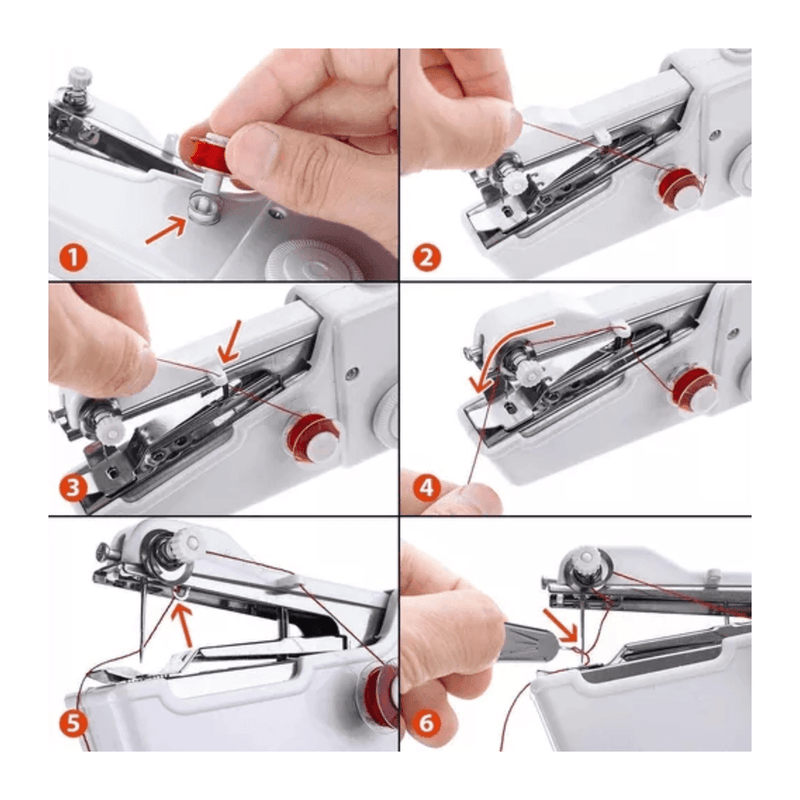 1
2
3
4
5
6