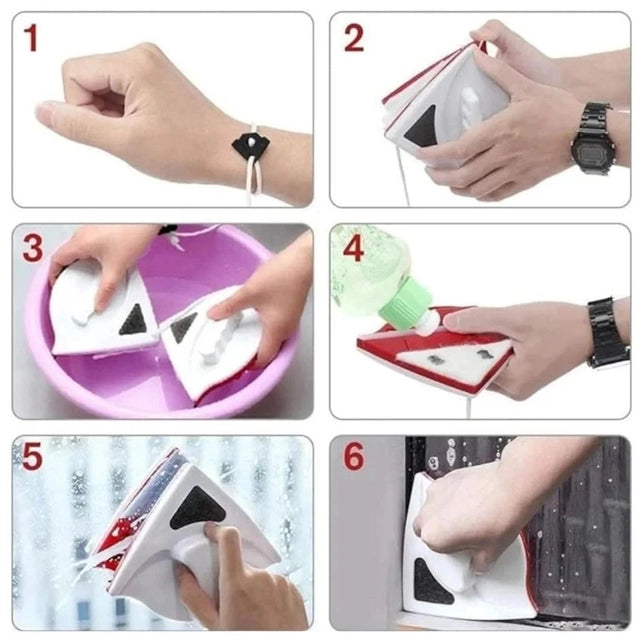 1

2

3

4

5

6