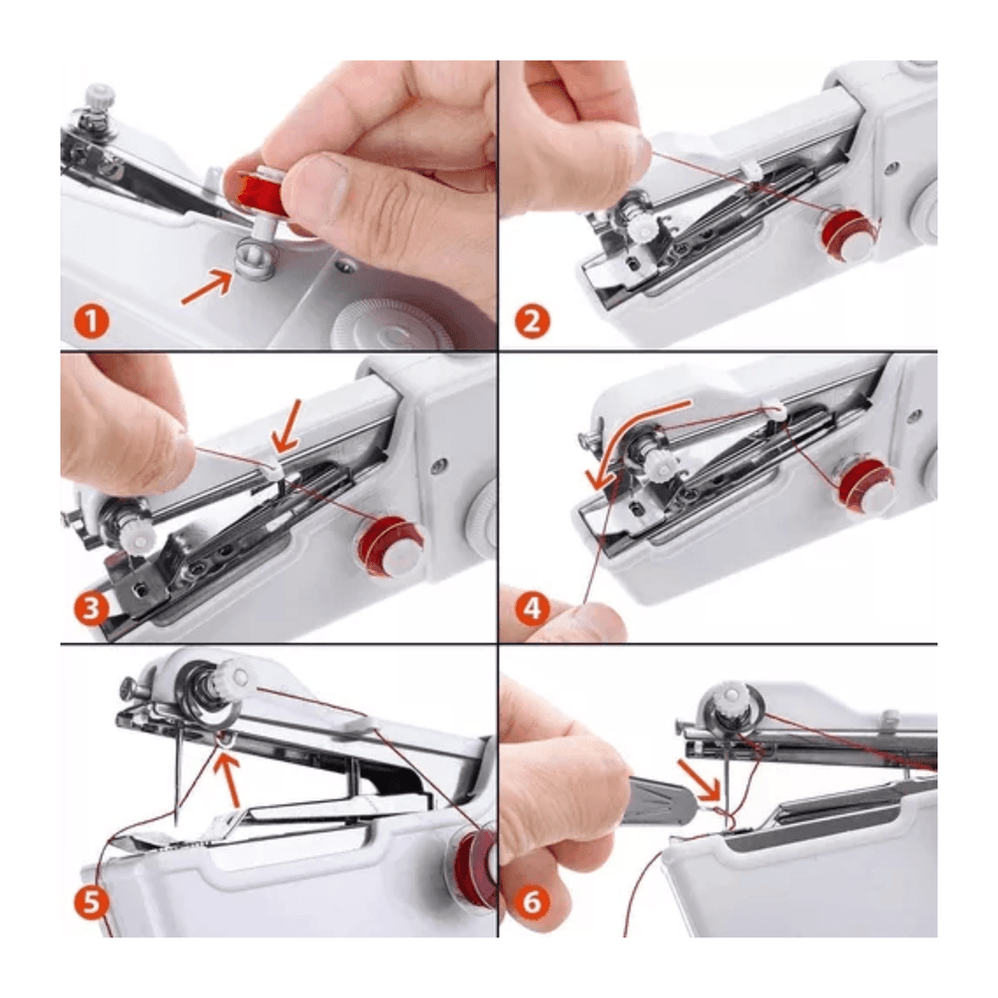 1
2
3
4
5
6