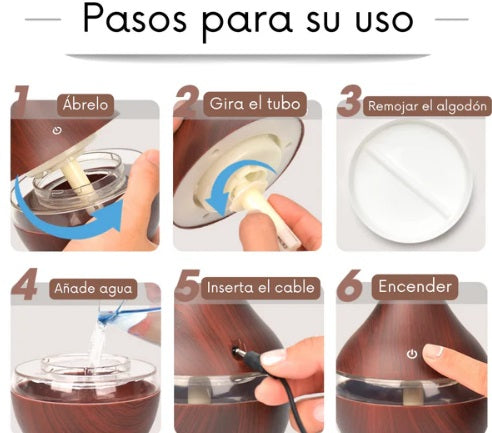 Pasos para su uso

1 Ábrelo

2 Gira el tubo

3 Remojar el algodón

4 Añade agua

5 Inserta el cable

6 Encender